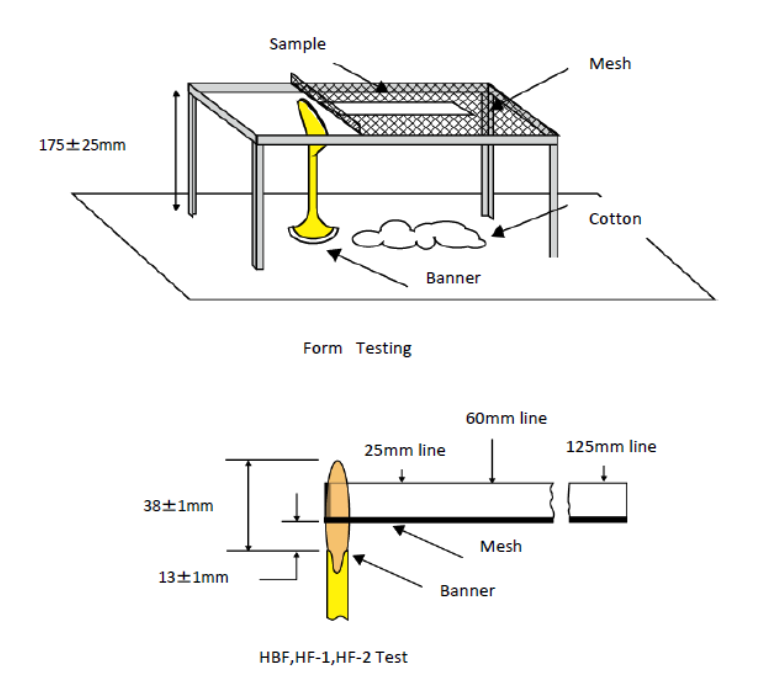 Sample

Mesh

175±25mm

Cotton

Banner

Form Testing

60mm line

25mm line

125mm line

38±1mm

Mesh

13±1mm

Banner

HBF,HF-1,HF-2 Test